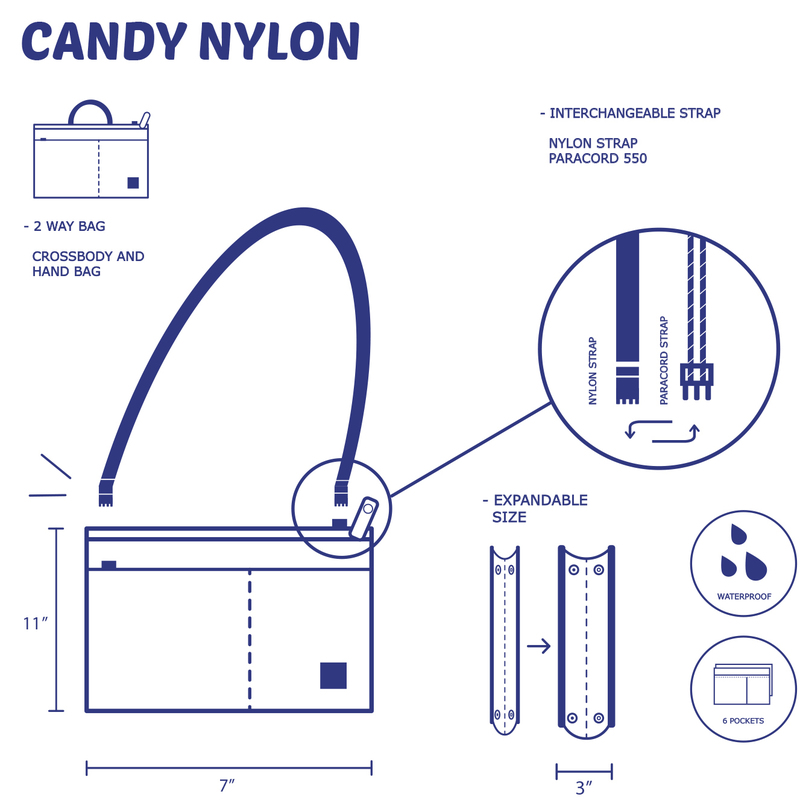 CANDY NYLON

- 2 WAY BAG

CROSSBODY AND HAND BAG

- INTERCHANGEABLE STRAP

NYLON STRAP
PARACORD 550

NYLON STRAP

PARACORD STRAP

- EXPANDABLE SIZE

WATERPROOF

6 POCKETS

11"

7"

3"